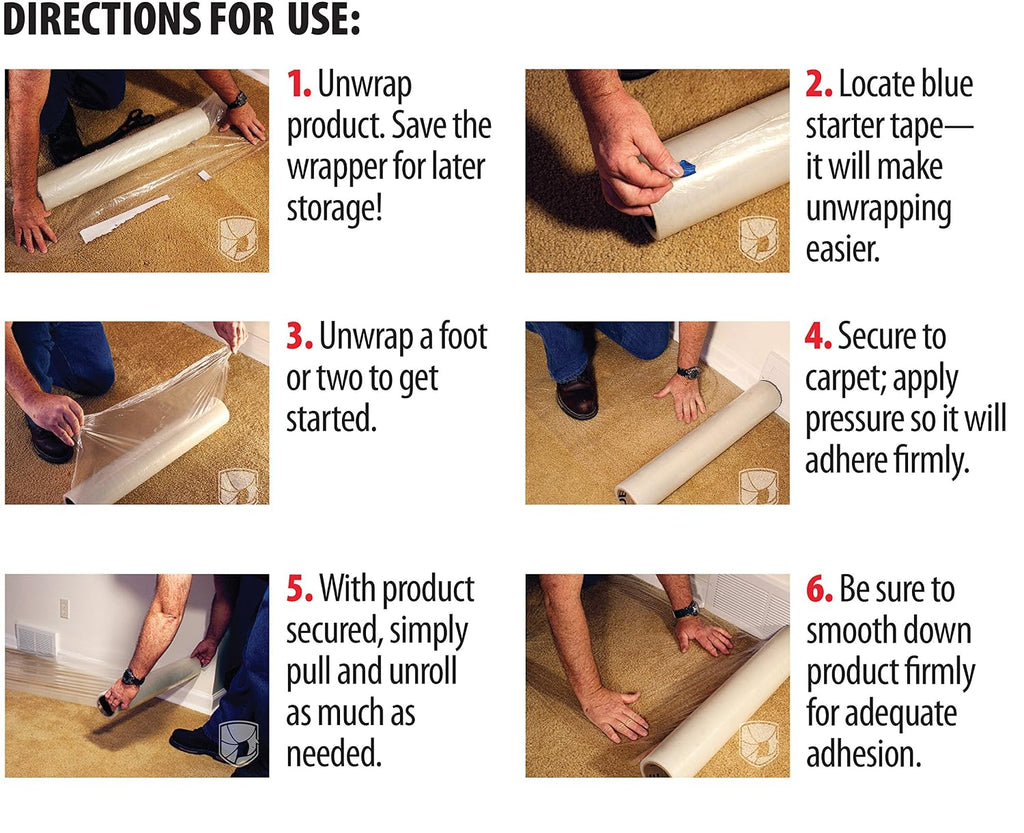 DIRECTIONS FOR USE:

1. Unwrap product. Save the wrapper for later storage!

2. Locate blue starter tape— it will make unwrapping easier.

3. Unwrap a foot or two to get started.

4. Secure to carpet; apply pressure so it will adhere firmly.

5. With product secured, simply pull and unroll as much as needed.

6. Be sure to smooth down product firmly for adequate adhesion.