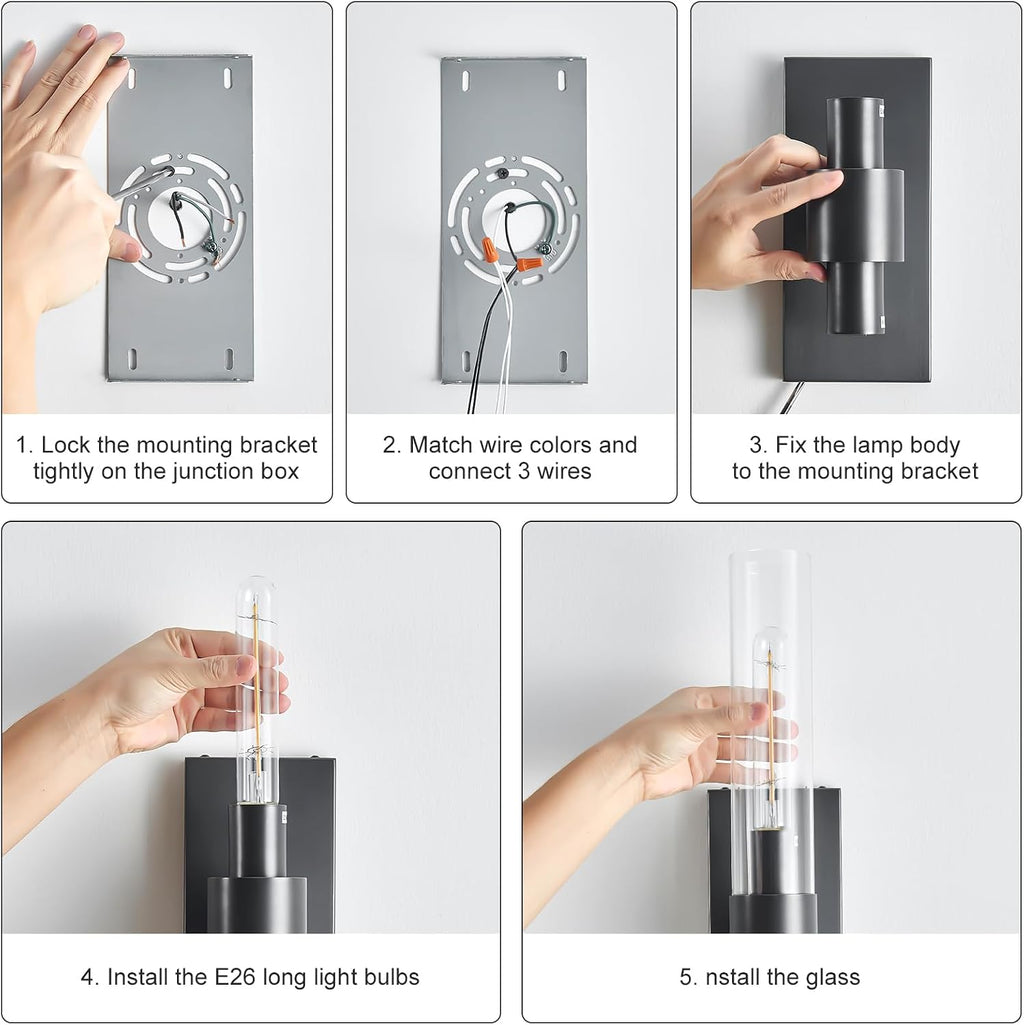 1. Lock the mounting bracket tightly on the junction box

2. Match wire colors and connect 3 wires

3. Fix the lamp body to the mounting bracket

4. Install the E26 long light bulbs

5. nstall the glass