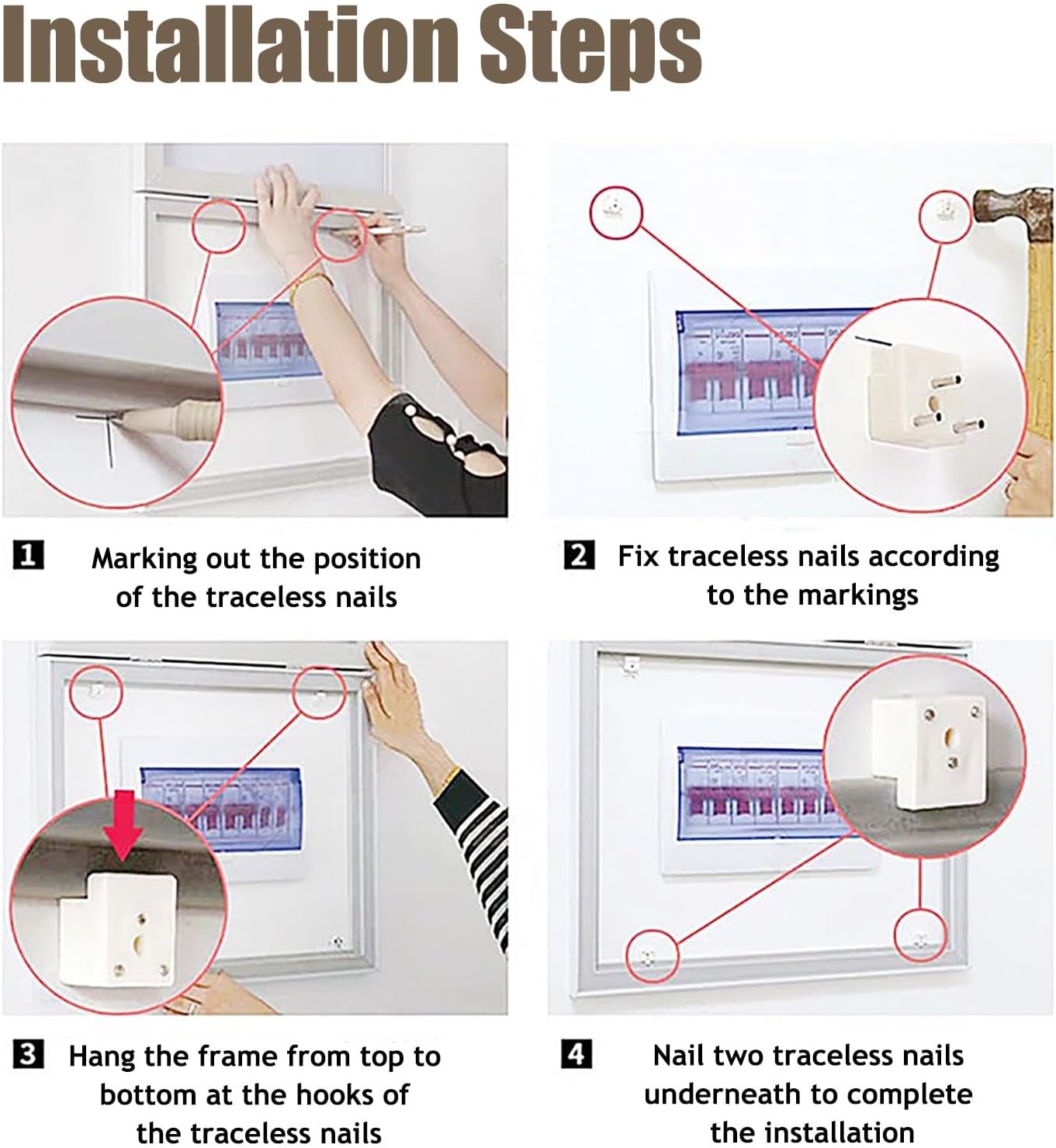 Installation Steps

1 Marking out the position of the traceless nails

2 Fix traceless nails according to the markings

3 Hang the frame from top to bottom at the hooks of the traceless nails

4 Nail two traceless nails underneath to complete the installation