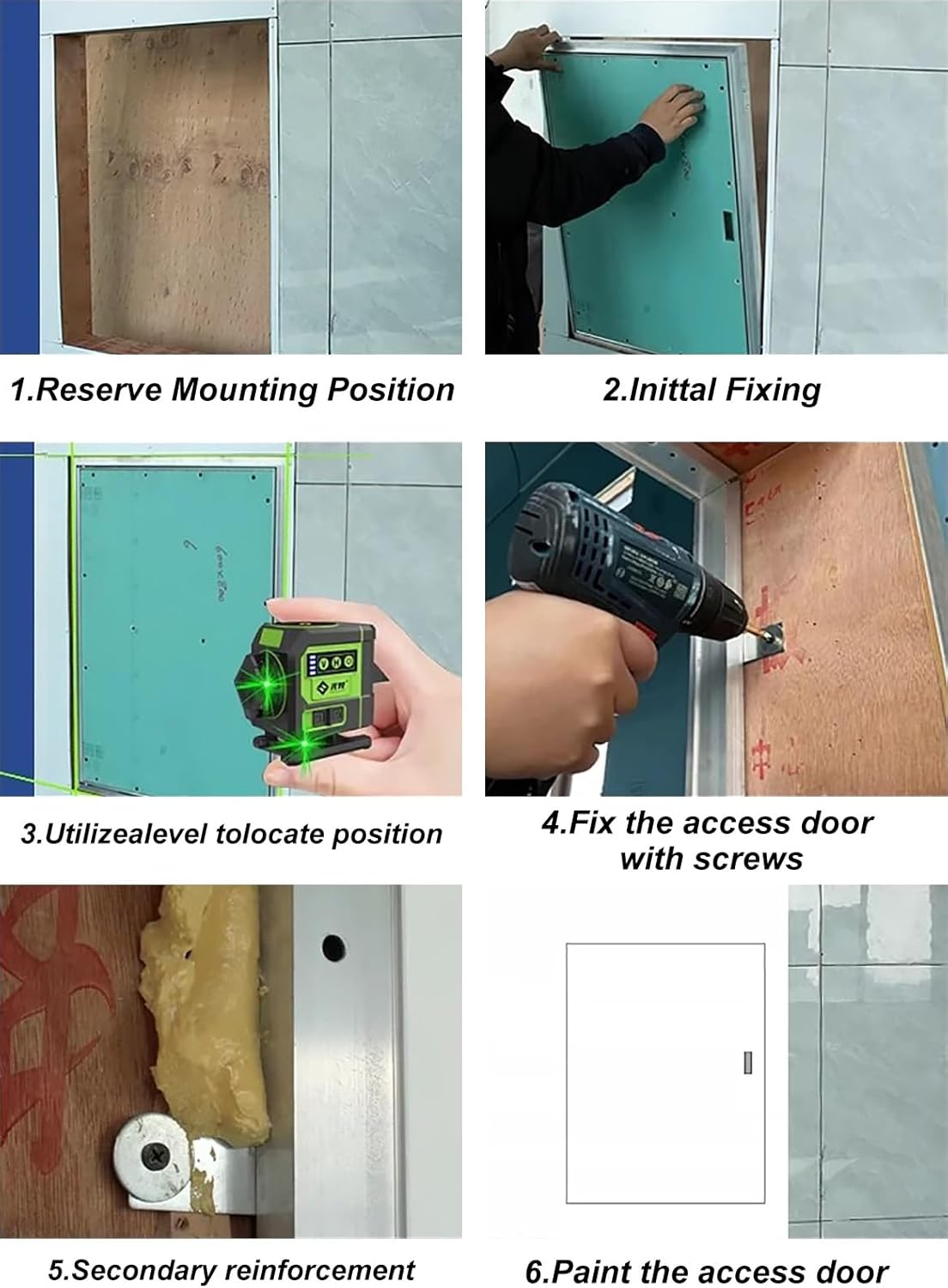 1.Reserve Mounting Position

2.Inittal Fixing

3.Utilizealevel tolocate position

4.Fix the access door with screws

5.Secondary reinforcement

6.Paint the access door