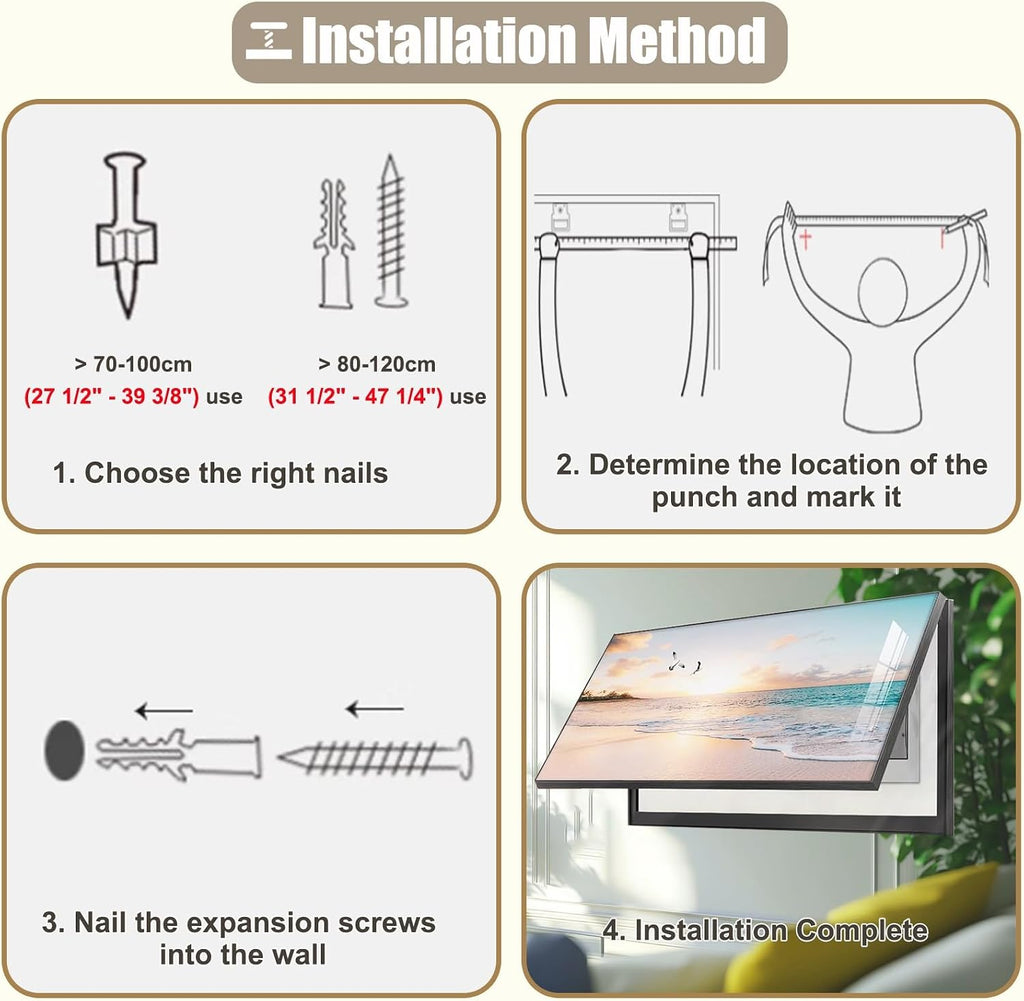 Installation Method

> 70-100cm
(27 1/2" - 39 3/8") use

> 80-120cm
(31 1/2" - 47 1/4") use

1. Choose the right nails

2. Determine the location of the punch and mark it

3. Nail the expansion screws into the wall

4. Installation Complete