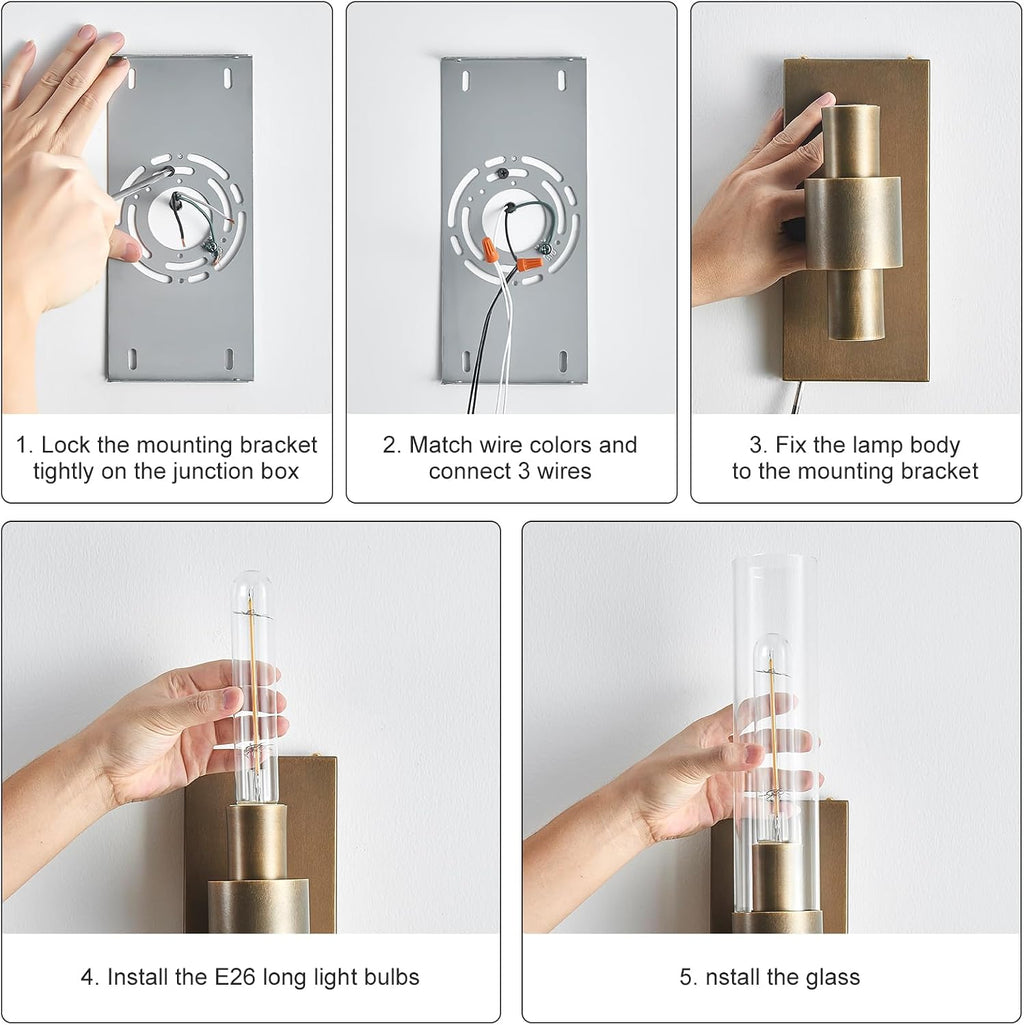 1. Lock the mounting bracket tightly on the junction box

2. Match wire colors and connect 3 wires

3. Fix the lamp body to the mounting bracket

4. Install the E26 long light bulbs

5. nstall the glass