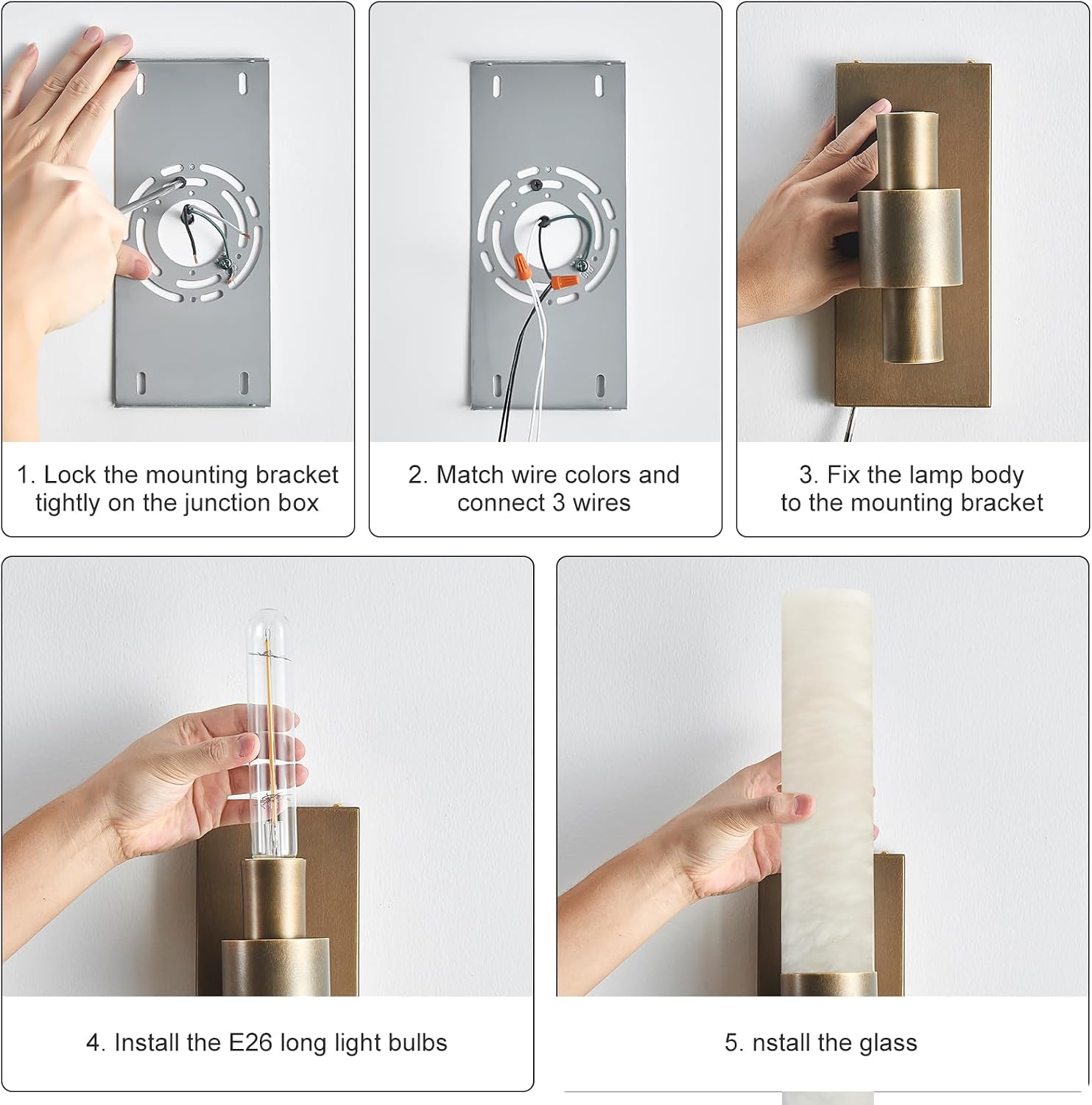 1. Lock the mounting bracket tightly on the junction box

2. Match wire colors and connect 3 wires

3. Fix the lamp body to the mounting bracket

4. Install the E26 long light bulbs

5. nstall the glass