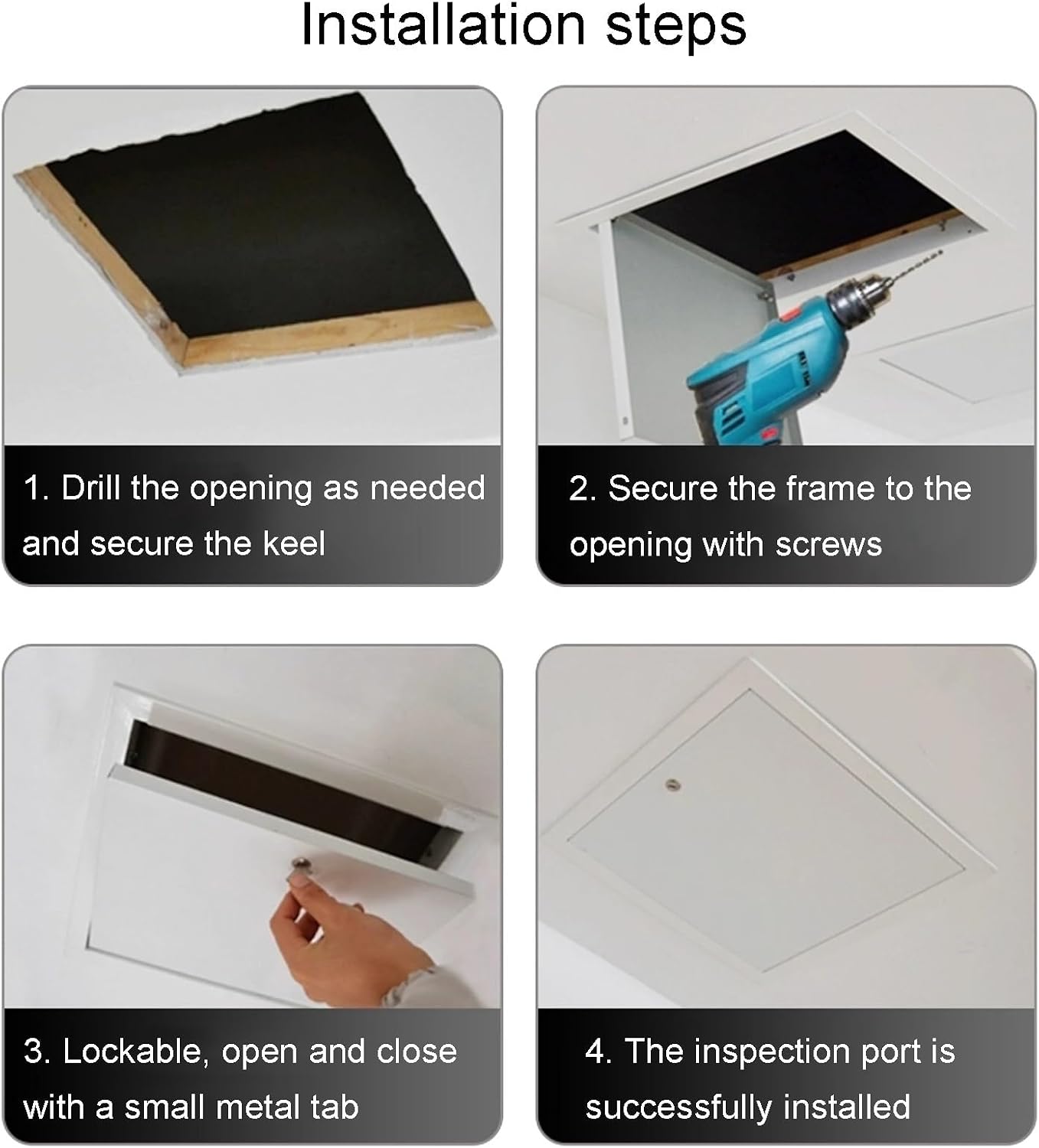 Installation steps

1. Drill the opening as needed and secure the keel

2. Secure the frame to the opening with screws

3. Lockable, open and close with a small metal tab

4. The inspection port is successfully installed