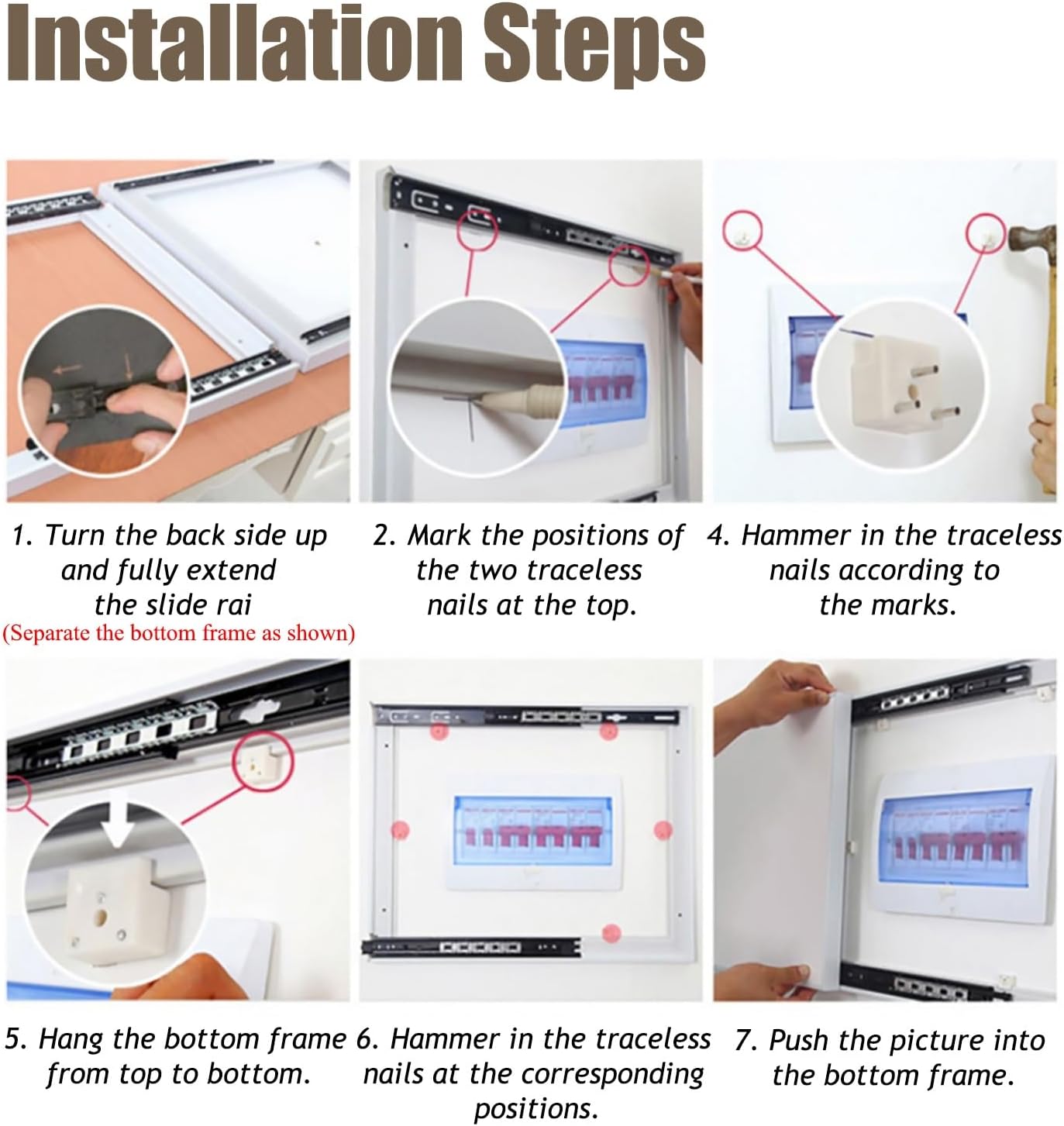 Installation Steps

1. Turn the back side up and fully extend the slide rai
(Separate the bottom frame as shown)

2. Mark the positions of the two traceless nails at the top.

4. Hammer in the traceless nails according to the marks.

5. Hang the bottom frame from top to bottom.

6. Hammer in the traceless nails at the corresponding positions.

7. Push the picture into the bottom frame.