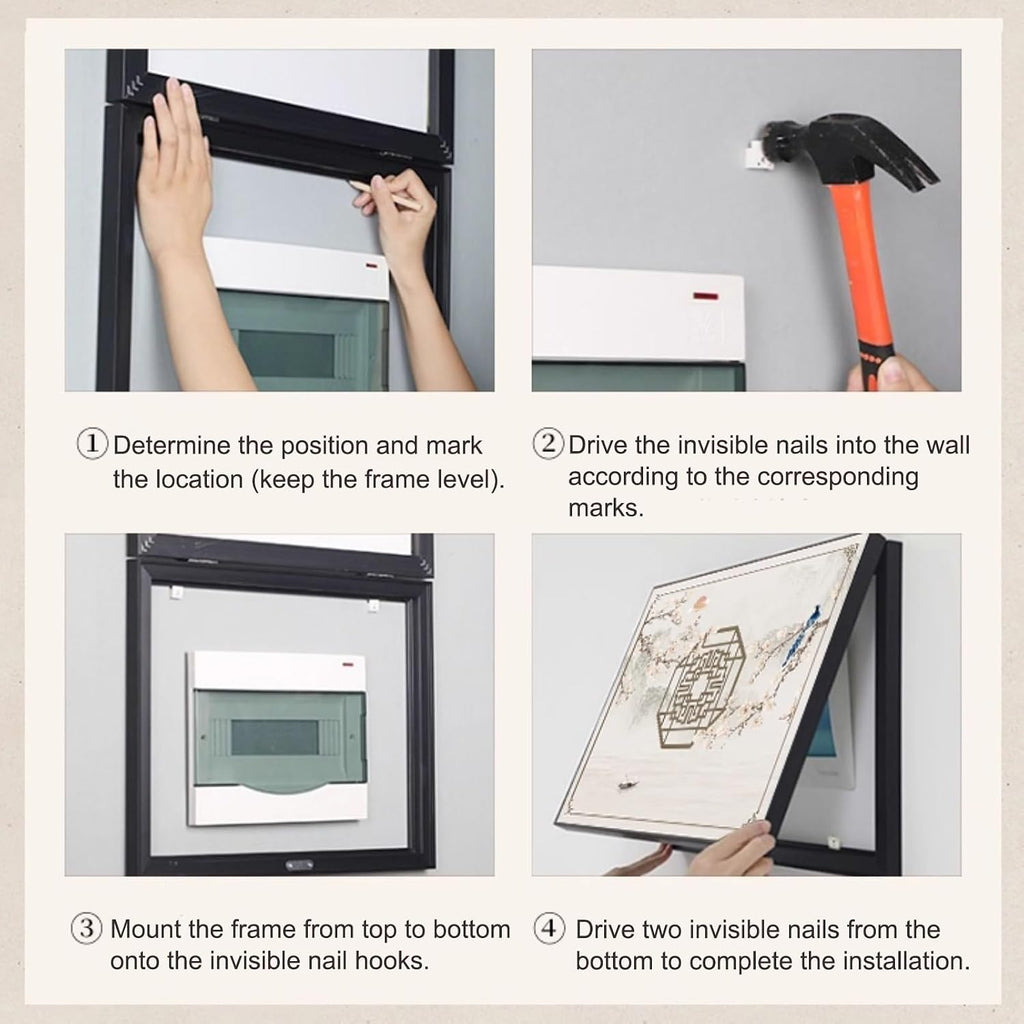 ① Determine the position and mark the location (keep the frame level).

② Drive the invisible nails into the wall according to the corresponding marks.

③ Mount the frame from top to bottom onto the invisible nail hooks.

④ Drive two invisible nails from the bottom to complete the installation.