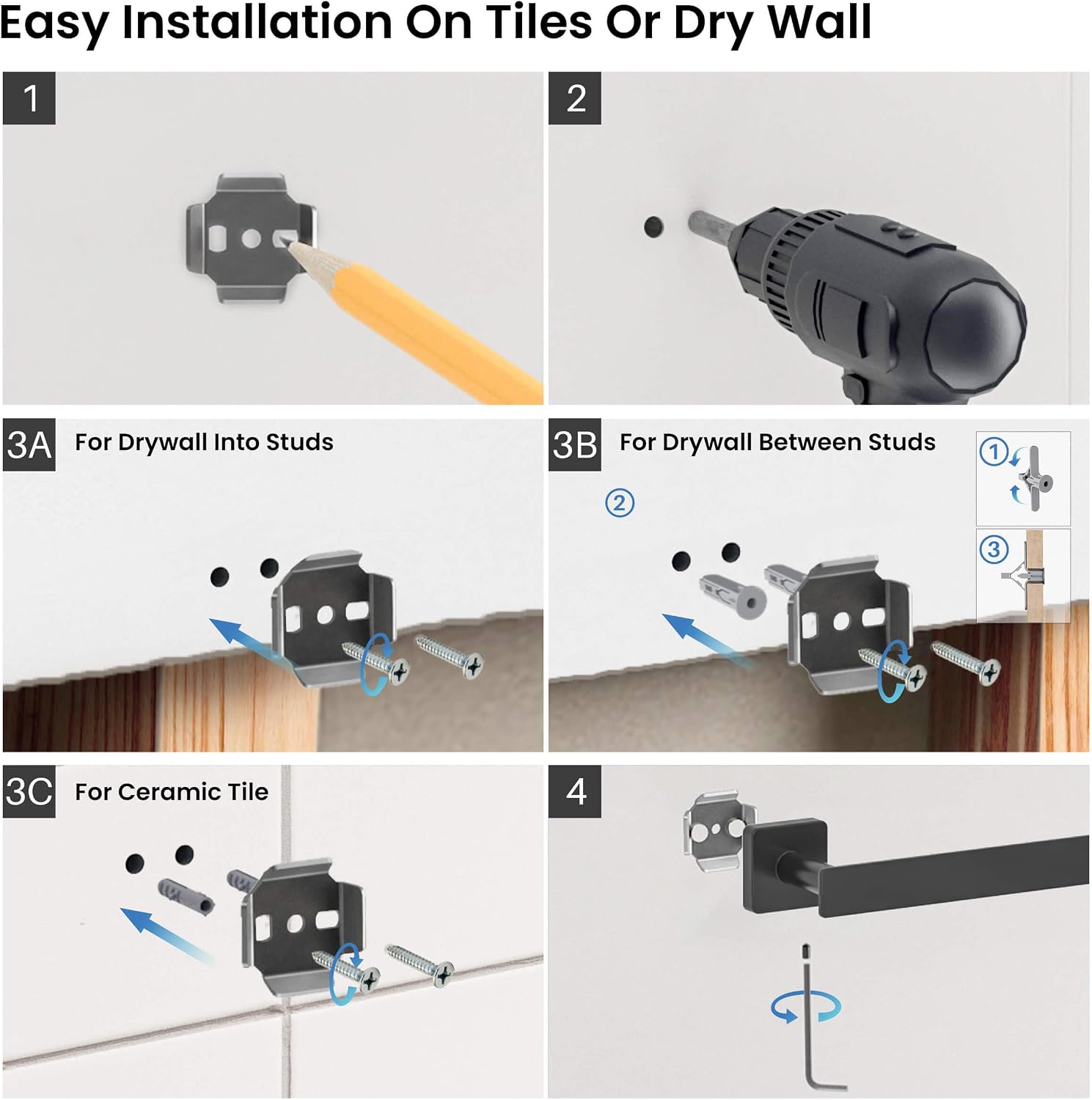 Easy Installation On Tiles Or Dry Wall

1

2

3A For Drywall Into Studs

3B For Drywall Between Studs

①

②

③

3C For Ceramic Tile

4