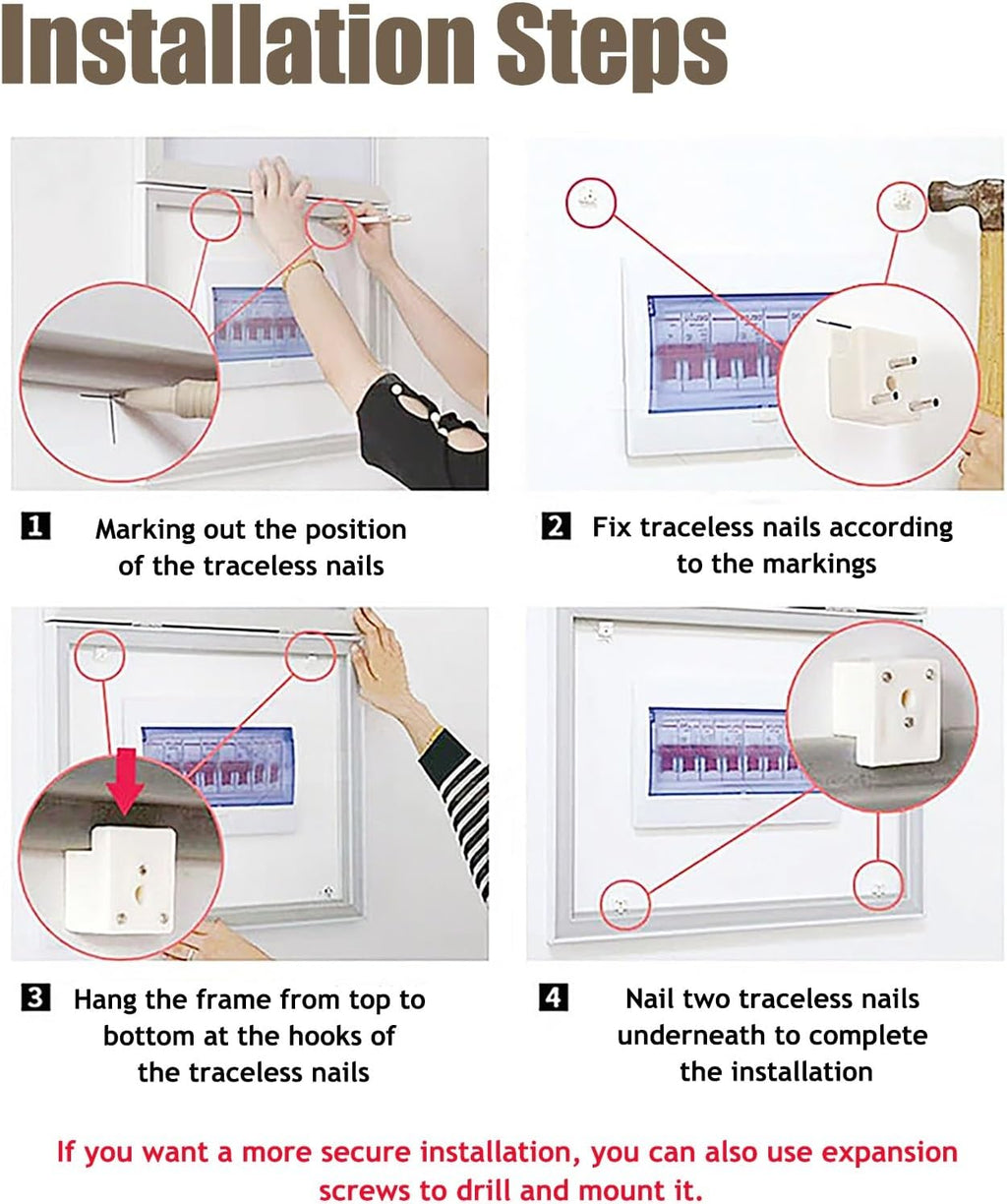 Installation Steps

1 Marking out the position of the traceless nails

2 Fix traceless nails according to the markings

3 Hang the frame from top to bottom at the hooks of the traceless nails

4 Nail two traceless nails underneath to complete the installation

If you want a more secure installation, you can also use expansion screws to drill and mount it.