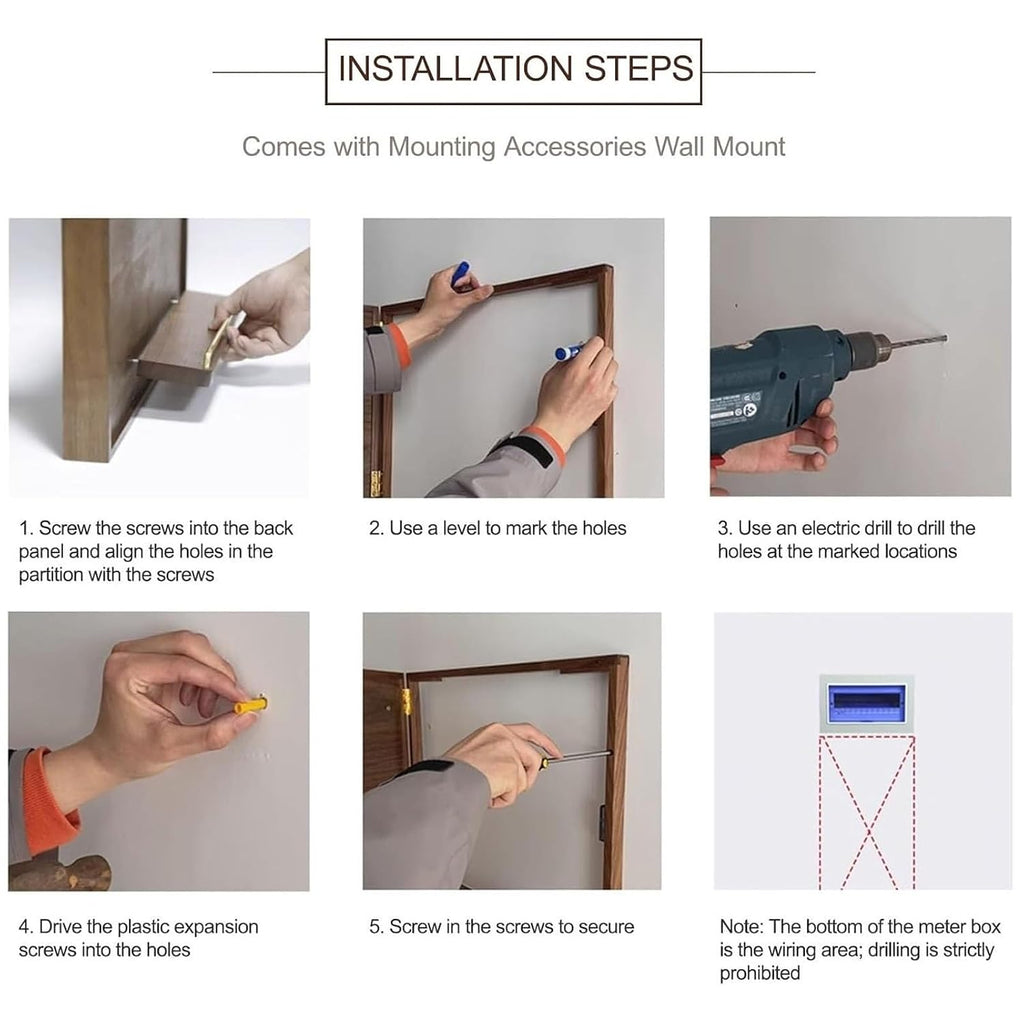 INSTALLATION STEPS

Comes with Mounting Accessories Wall Mount

1. Screw the screws into the back panel and align the holes in the partition with the screws

2. Use a level to mark the holes

3. Use an electric drill to drill the holes at the marked locations

4. Drive the plastic expansion screws into the holes

5. Screw in the screws to secure

Note: The bottom of the meter box is the wiring area; drilling is strictly prohibited