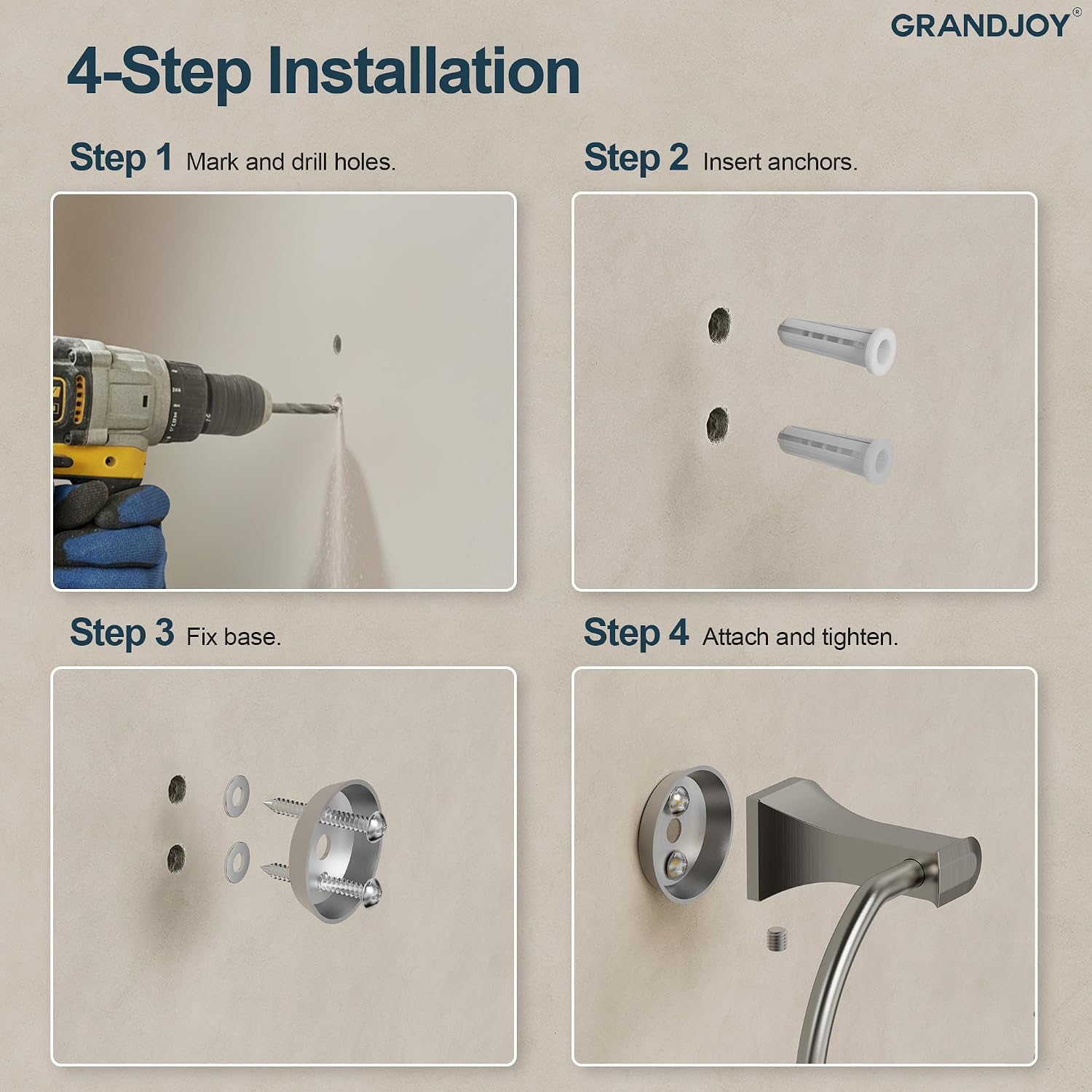 GRANDJOY®

4-Step Installation

Step 1 Mark and drill holes.

Step 2 Insert anchors.

Step 3 Fix base.

Step 4 Attach and tighten.