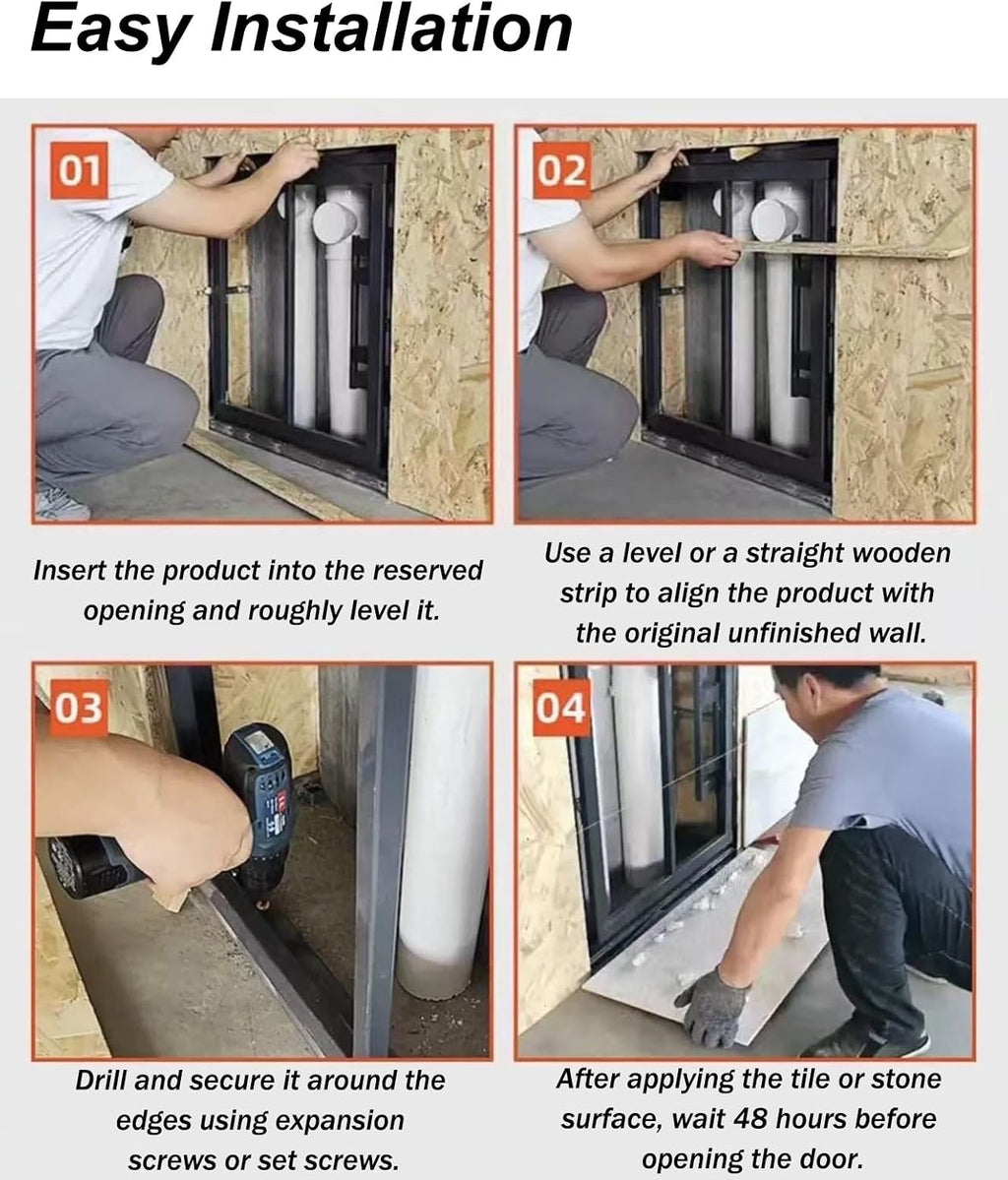 Easy Installation

01

Insert the product into the reserved opening and roughly level it.

02

Use a level or a straight wooden strip to align the product with the original unfinished wall.

03

Drill and secure it around the edges using expansion screws or set screws.

04

After applying the tile or stone surface, wait 48 hours before opening the door.