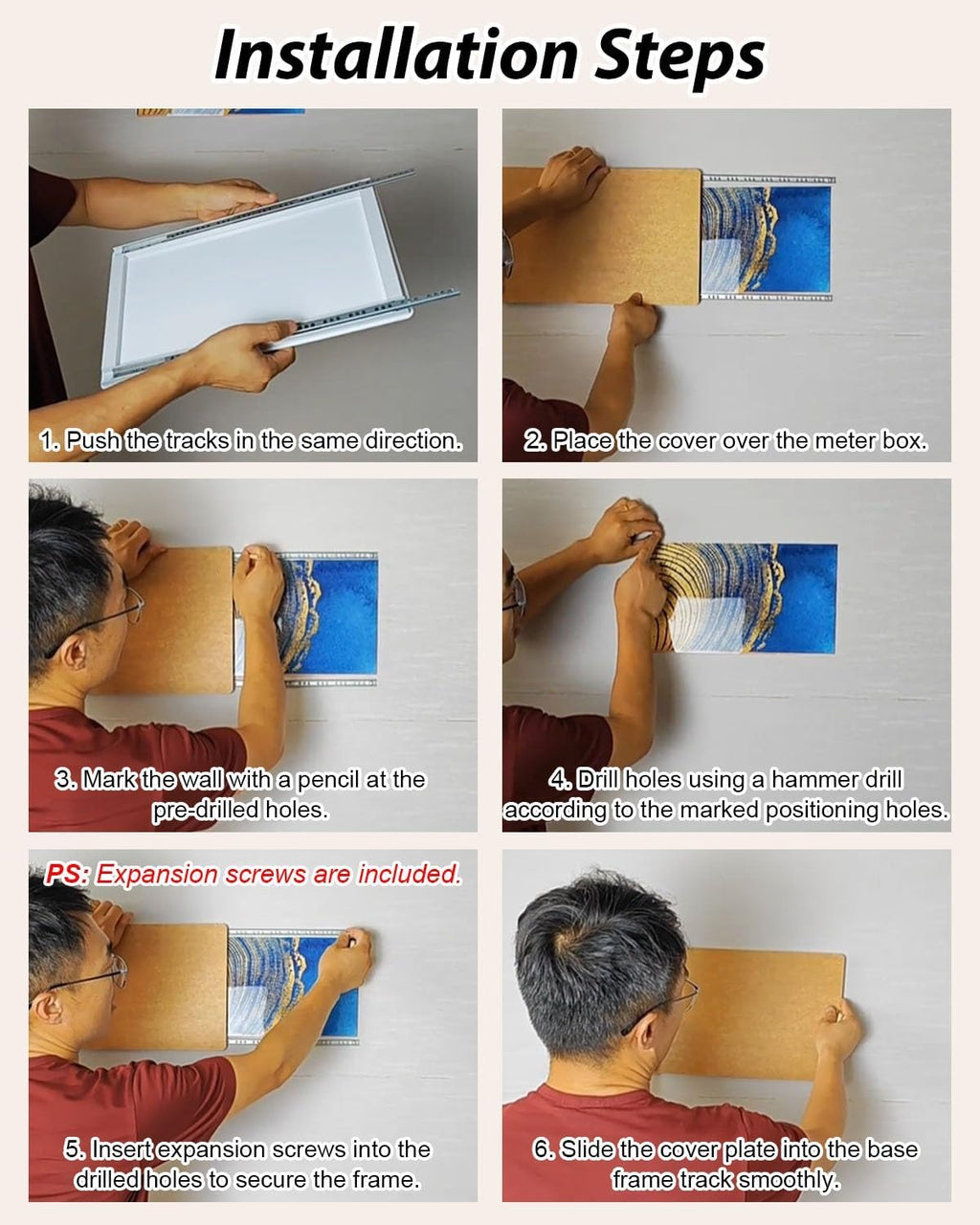 Installation Steps

1. Push the tracks in the same direction.

2. Place the cover over the meter box.

3. Mark the wall with a pencil at the pre-drilled holes.

4. Drill holes using a hammer drill according to the marked positioning holes.

PS: Expansion screws are included.

5. Insert expansion screws into the drilled holes to secure the frame.

6. Slide the cover plate into the base frame track smoothly.