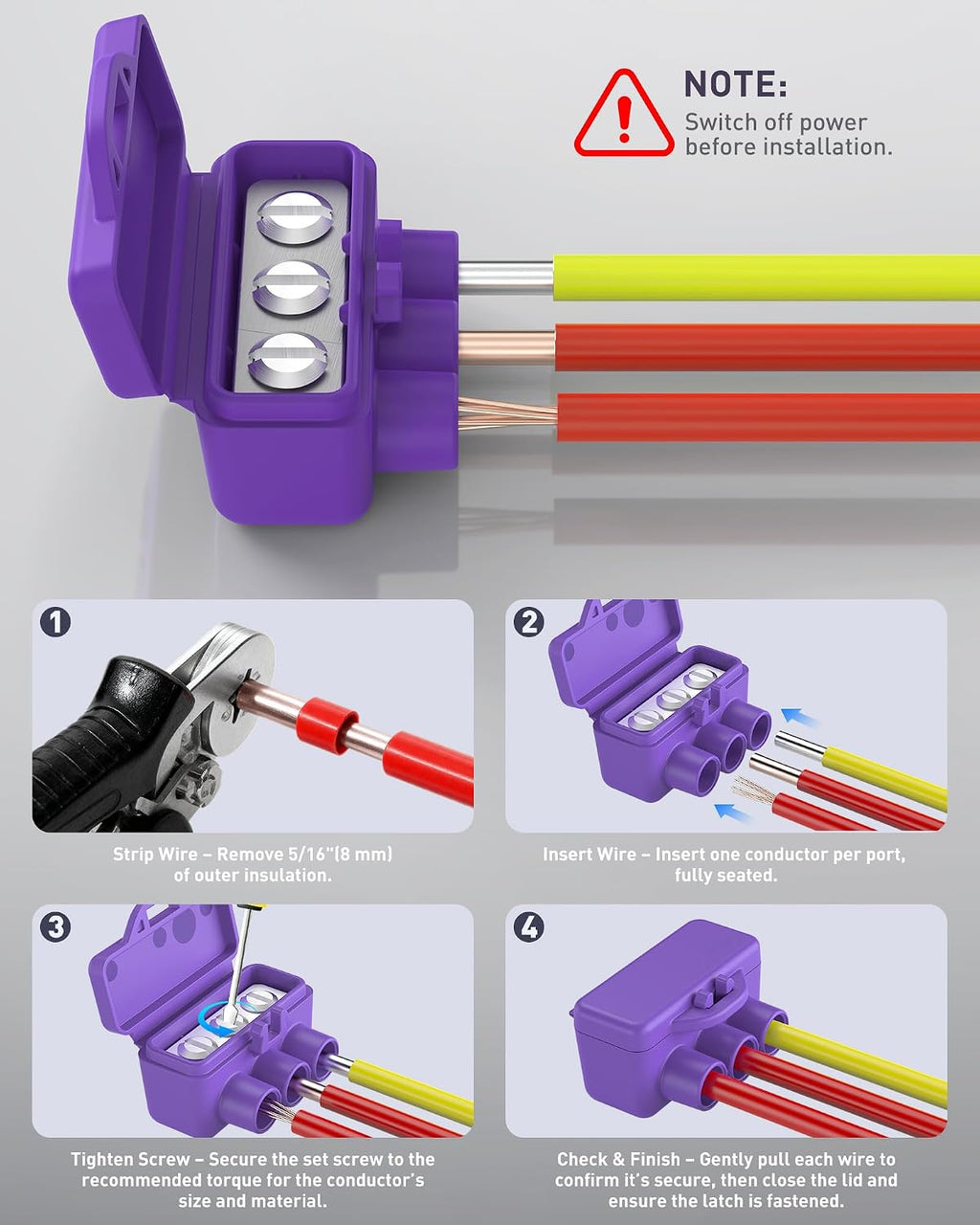 NOTE:
Switch off power before installation.

1

Strip Wire – Remove 5/16"(8 mm) of outer insulation.

2

Insert Wire – Insert one conductor per port, fully seated.

3

Tighten Screw – Secure the set screw to the recommended torque for the conductor's size and material.

4

Check & Finish – Gently pull each wire to confirm it's secure, then close the lid and ensure the latch is fastened.