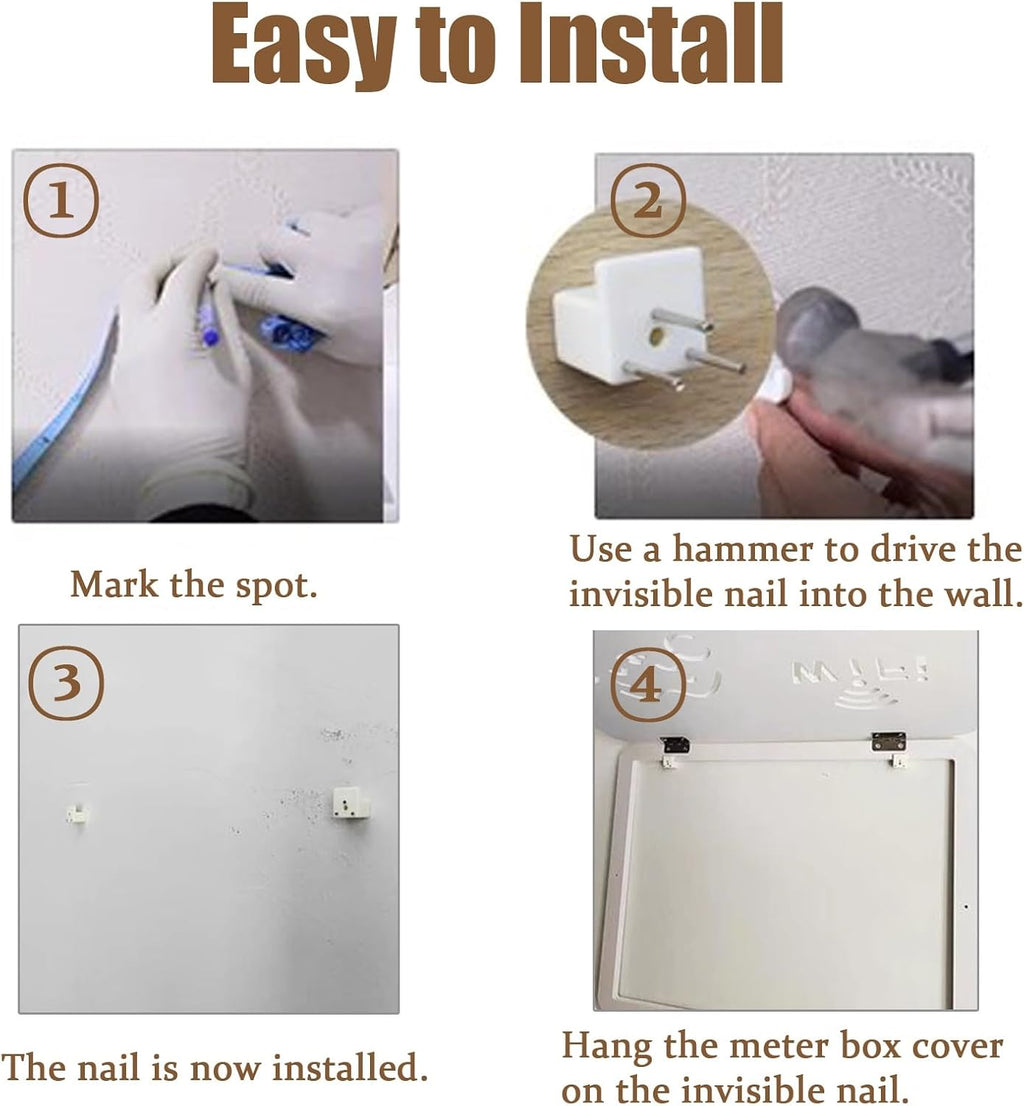 Easy to Install

①

Mark the spot.

②

Use a hammer to drive the invisible nail into the wall.

③

The nail is now installed.

④

Hang the meter box cover on the invisible nail.