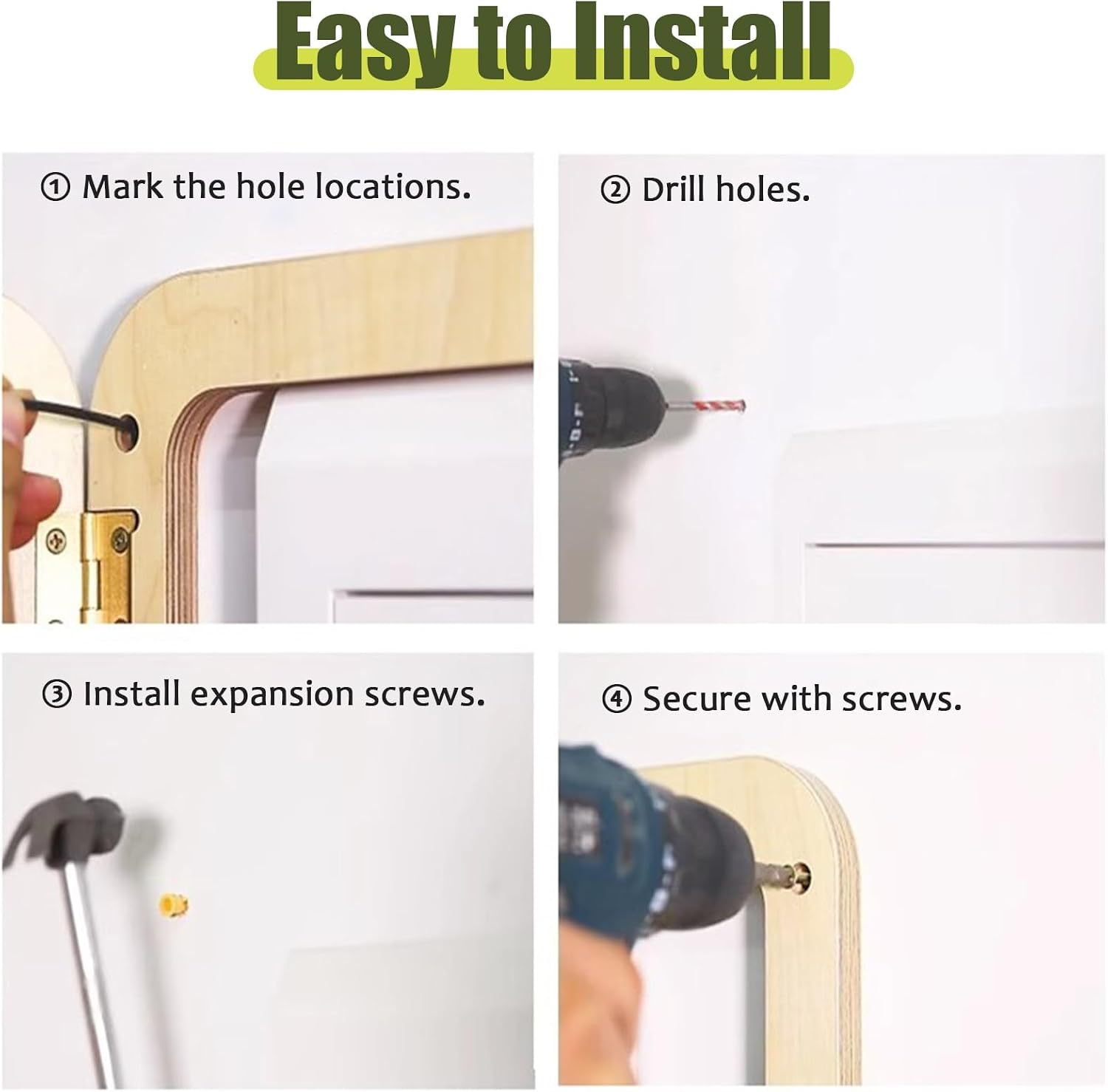 Easy to Install

① Mark the hole locations.

② Drill holes.

③ Install expansion screws.

④ Secure with screws.