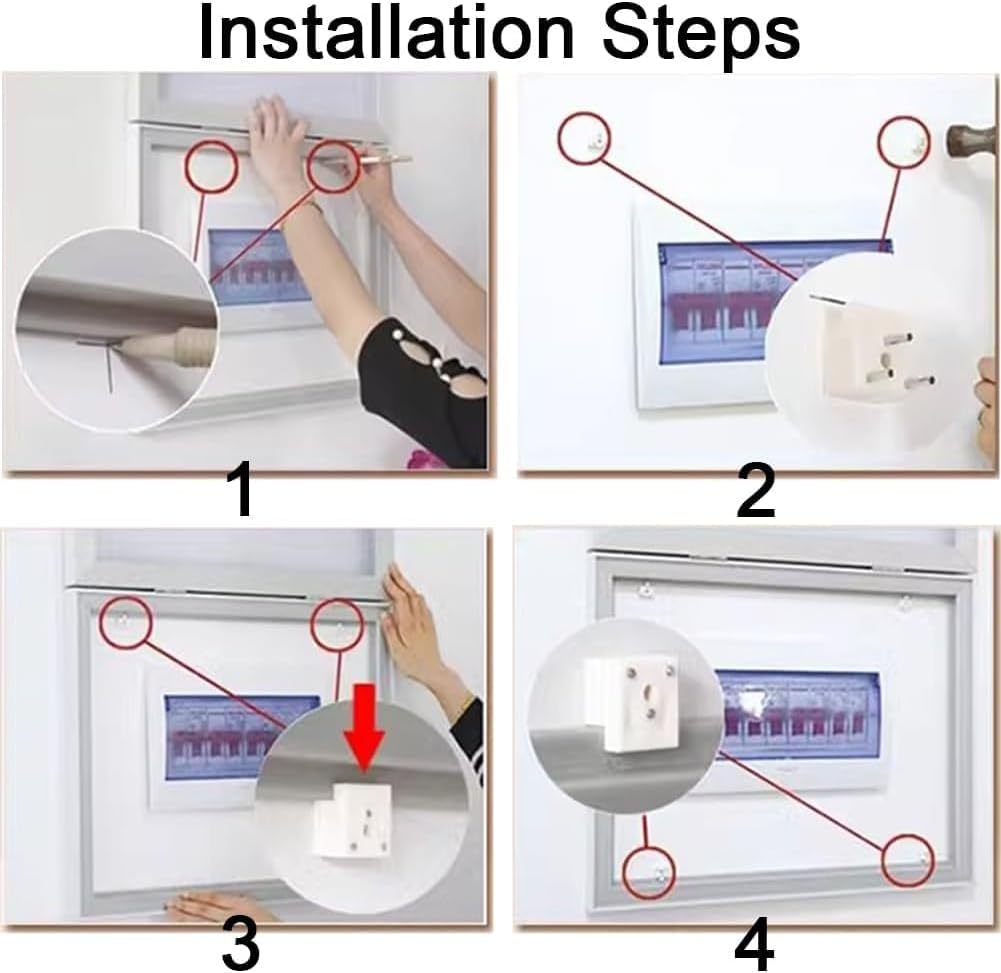 Installation Steps

1

2

3

4