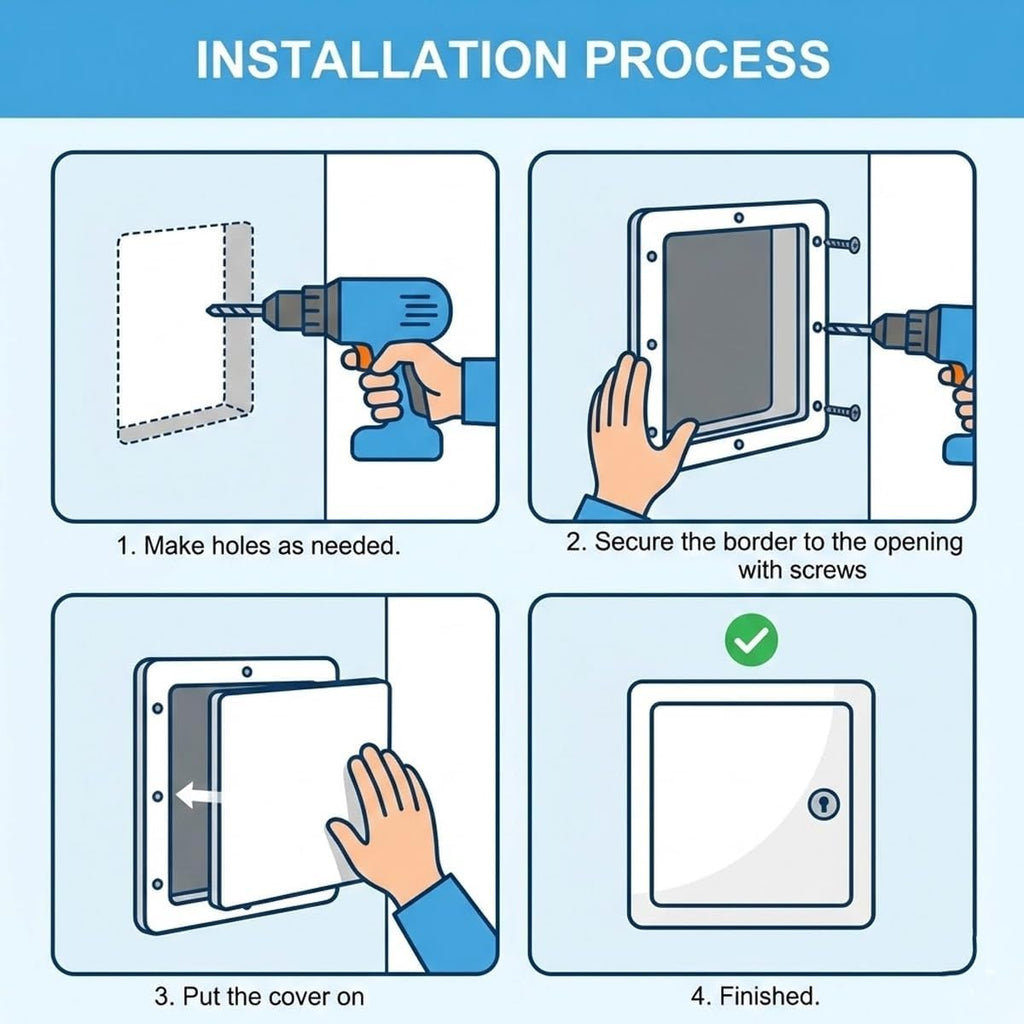 INSTALLATION PROCESS

1. Make holes as needed.

2. Secure the border to the opening with screws

3. Put the cover on

4. Finished.