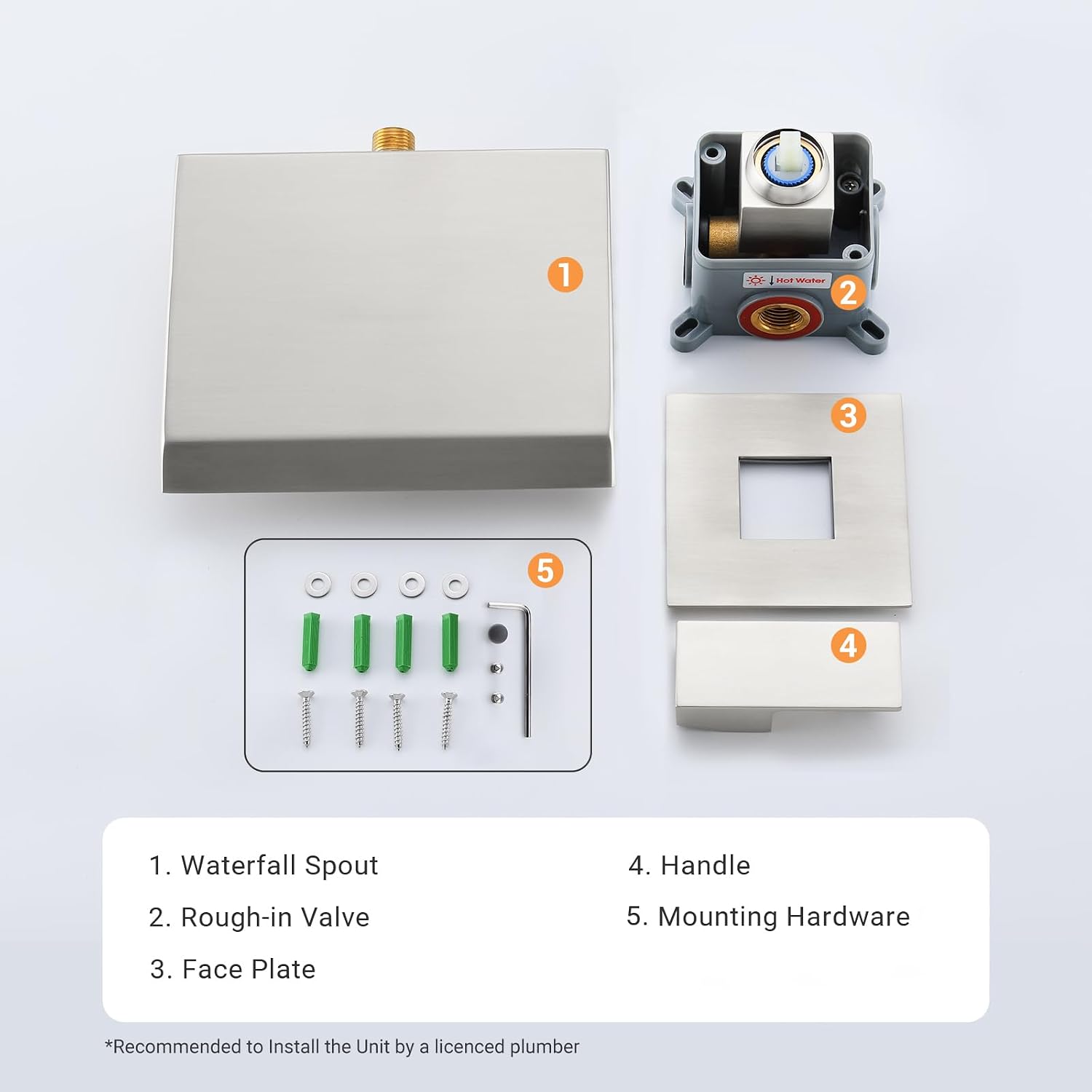 1

Hot Water

2

3

5

4

1. Waterfall Spout

2. Rough-in Valve

3. Face Plate

4. Handle

5. Mounting Hardware

*Recommended to Install the Unit by a licenced plumber